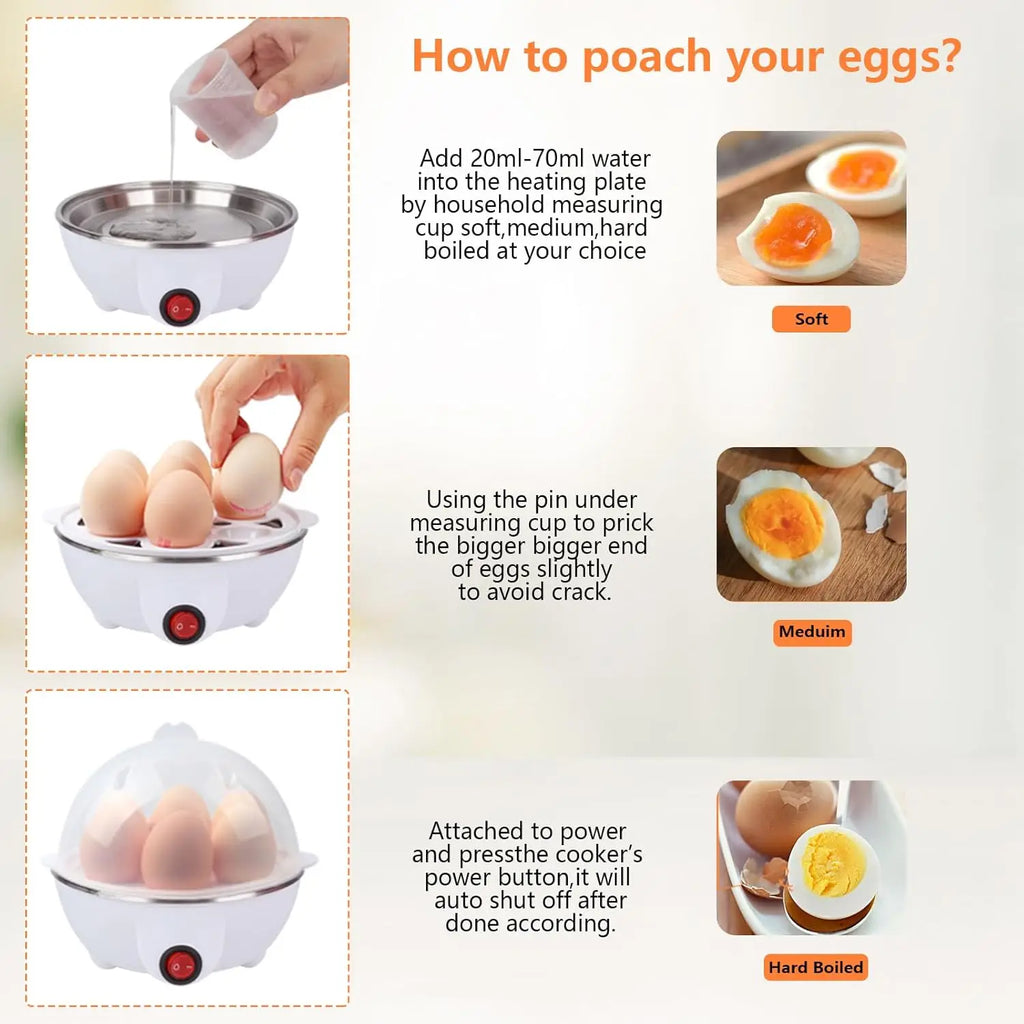 How to poach your eggs?

Add 20ml-70ml water into the heating plate by household measuring cup soft,medium,hard boiled at your choice

Soft

Using the pin under measuring cup to prick the bigger bigger end of eggs slightly to avoid crack.

Meduim

Attached to power and pressthe cooker's power button,it will auto shut off after done according.

Hard Boiled